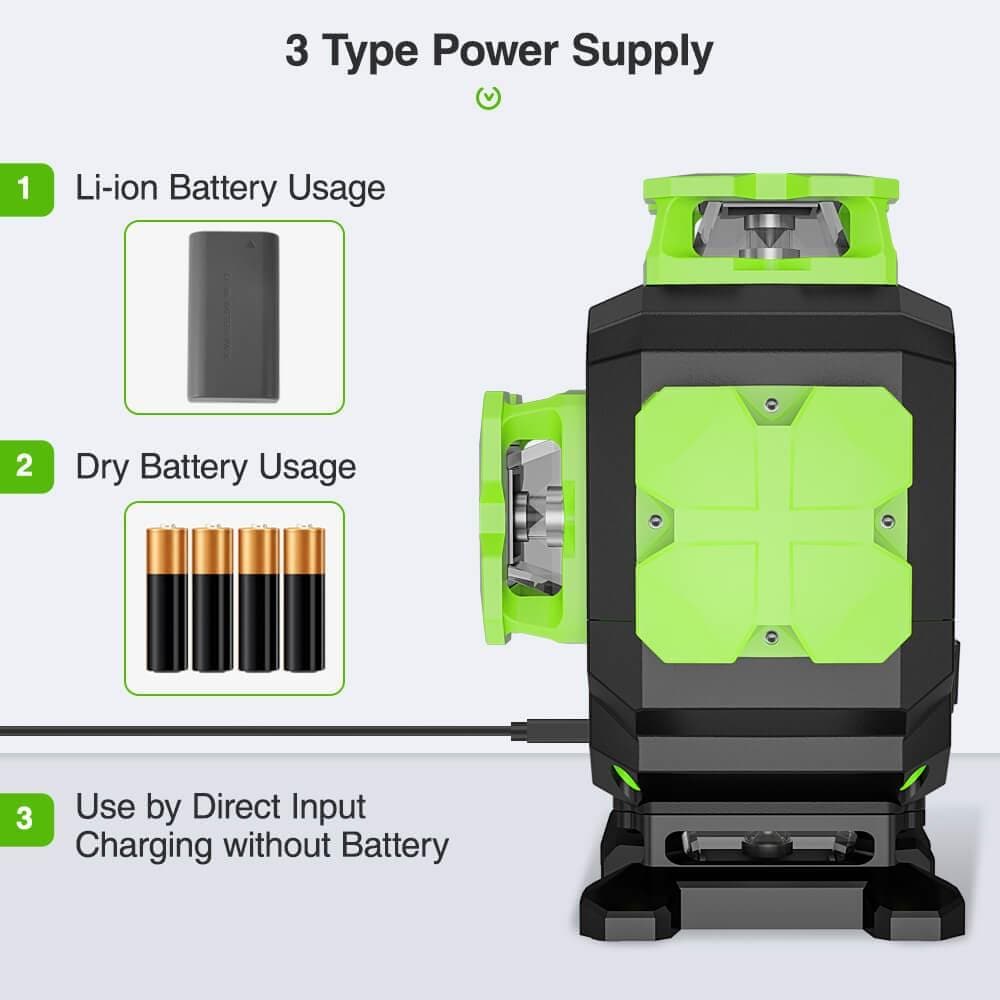 3 Type Power Supply

1 Li-ion Battery Usage

2 Dry Battery Usage

3 Use by Direct Input Charging without Battery