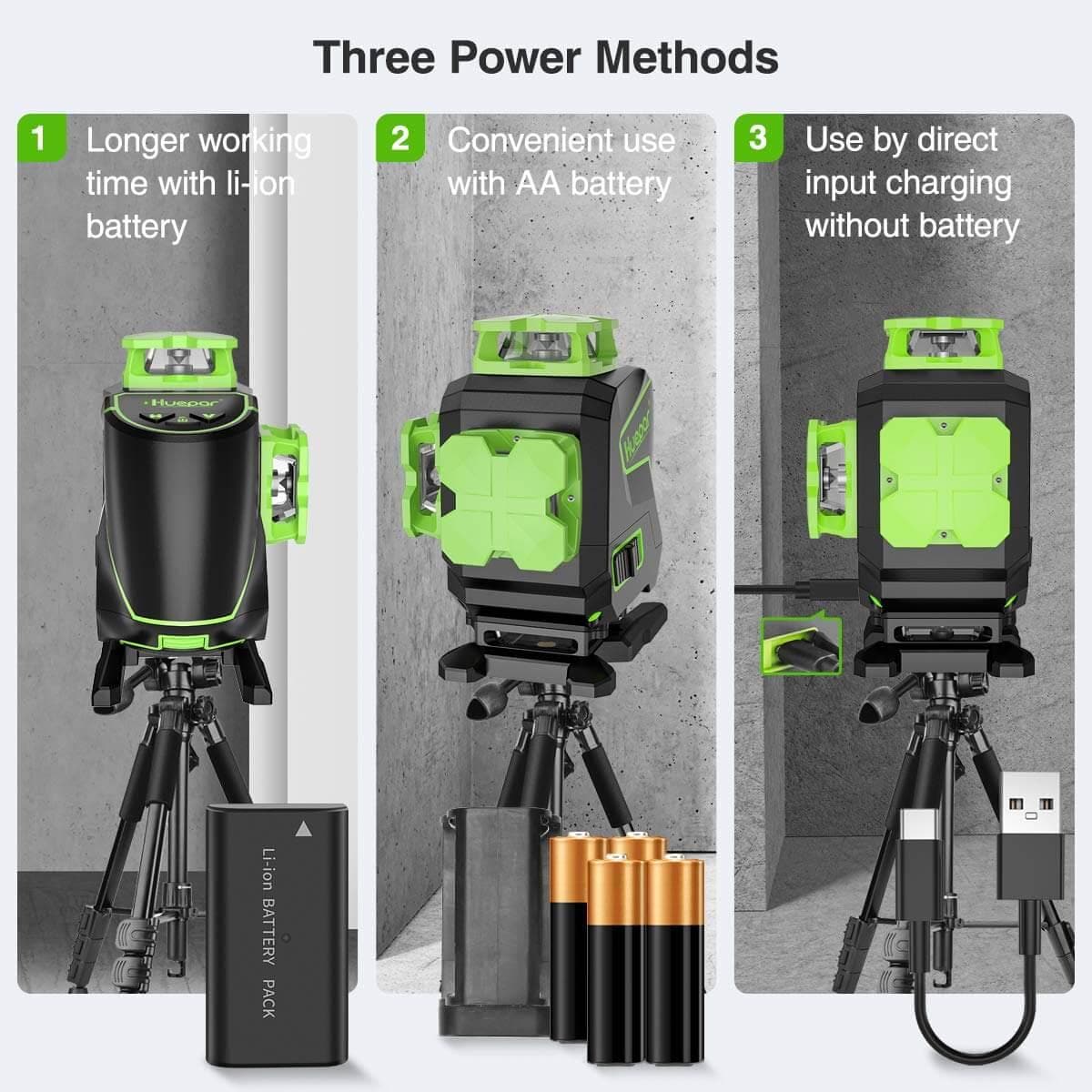 Three Power Methods

1 Longer working time with li-ion battery

Huepar

Li-ion BATTERY PACK

2 Convenient use with AA battery

Huepar

3 Use by direct input charging without battery