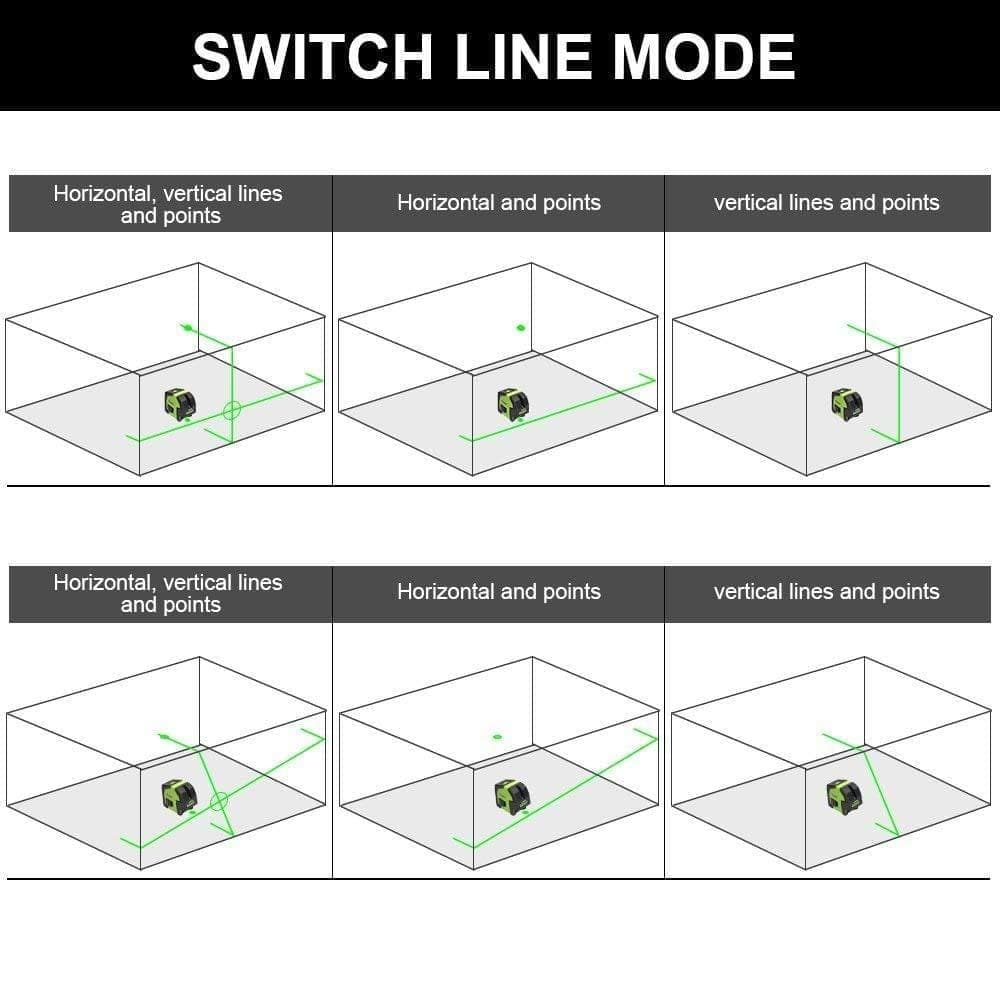 SWITCH LINE MODE

| Horizontal, vertical lines and points | Horizontal and points | vertical lines and points |
|---|---|---|

| Horizontal, vertical lines and points | Horizontal and points | vertical lines and points |
|---|---|---|