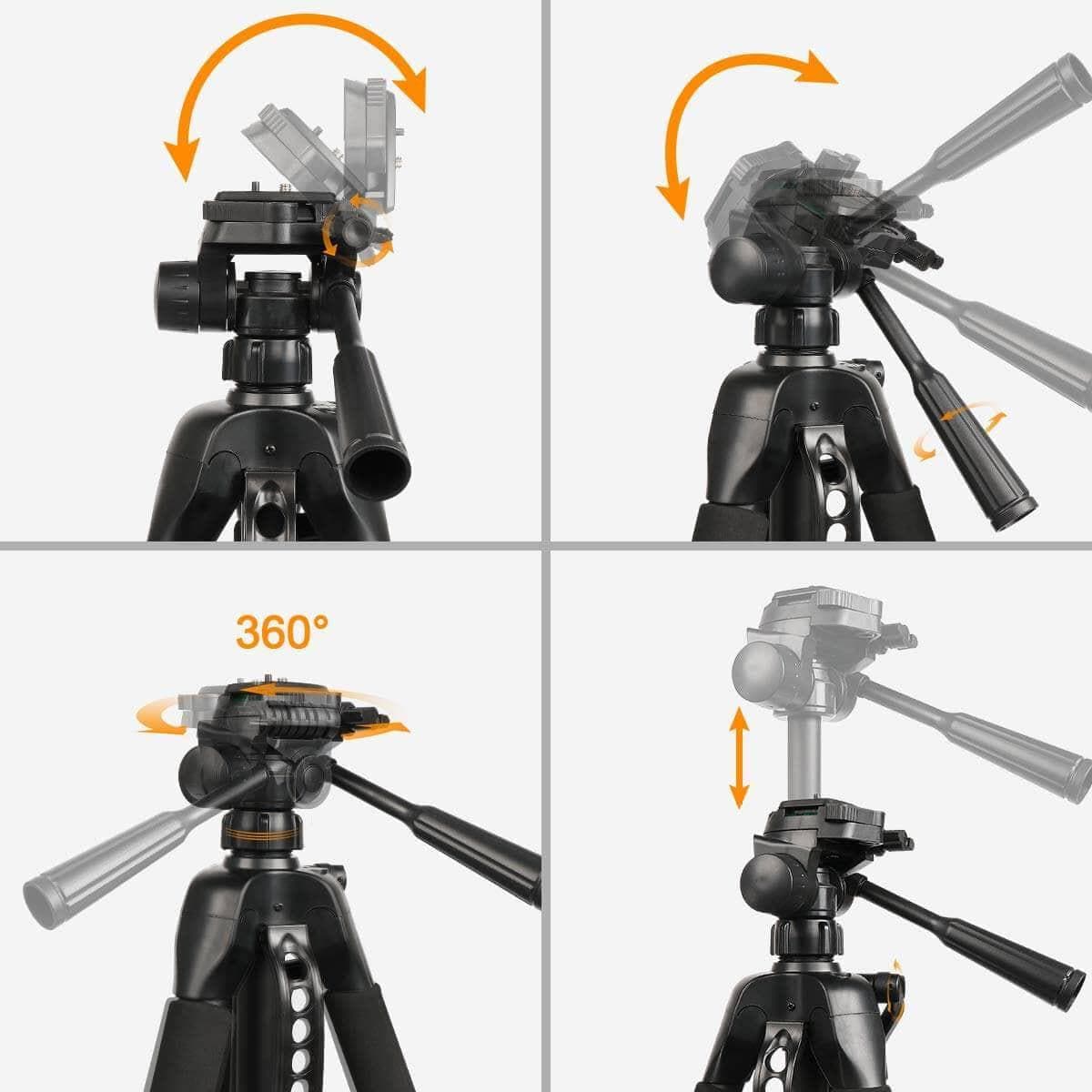 360°