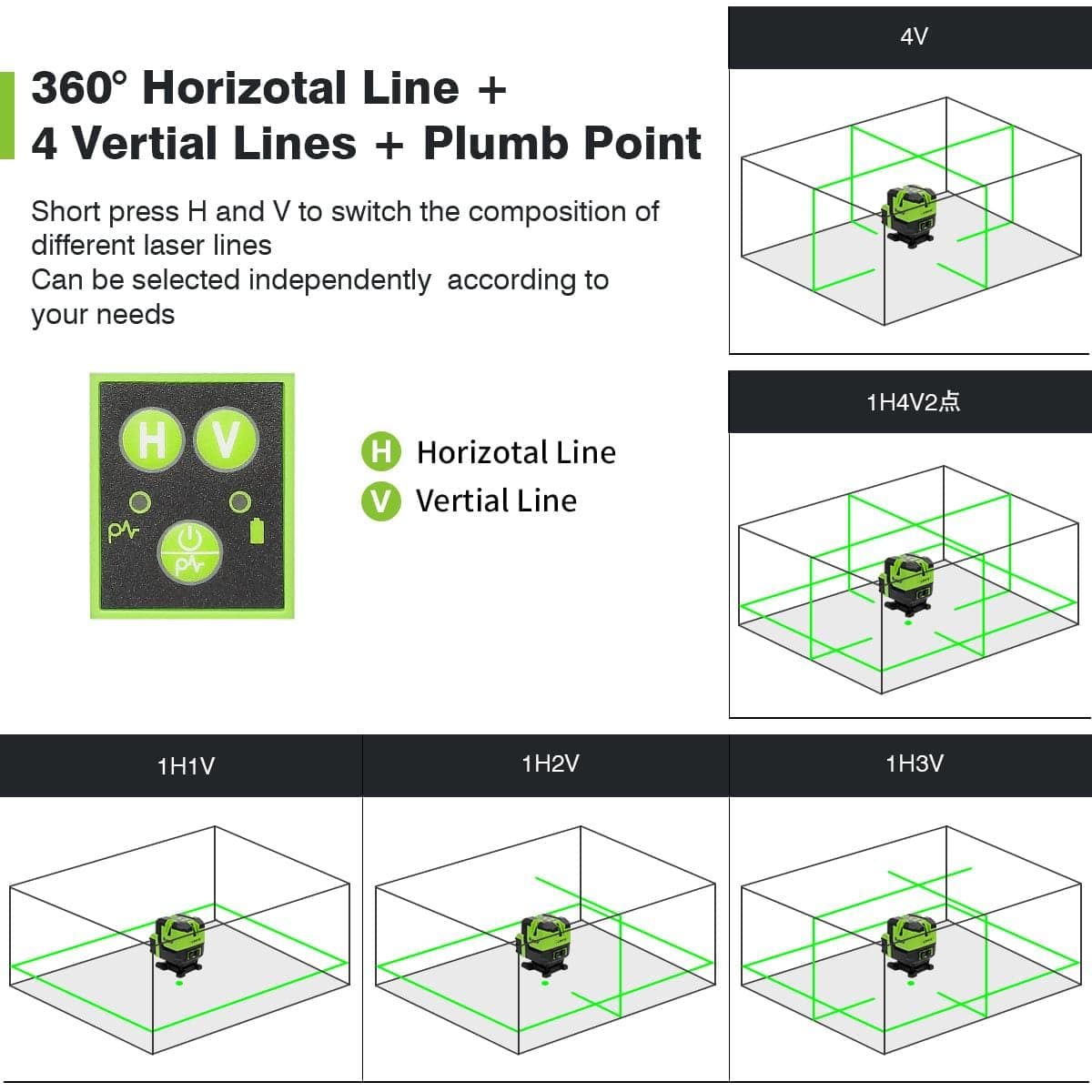 360° Horizotal Line +
4 Vertial Lines + Plumb Point

Short press H and V to switch the composition of different laser lines
Can be selected independently according to your needs

H V

H Horizotal Line
V Vertial Line

4V

1H4V2点

1H1V

1H2V

1H3V