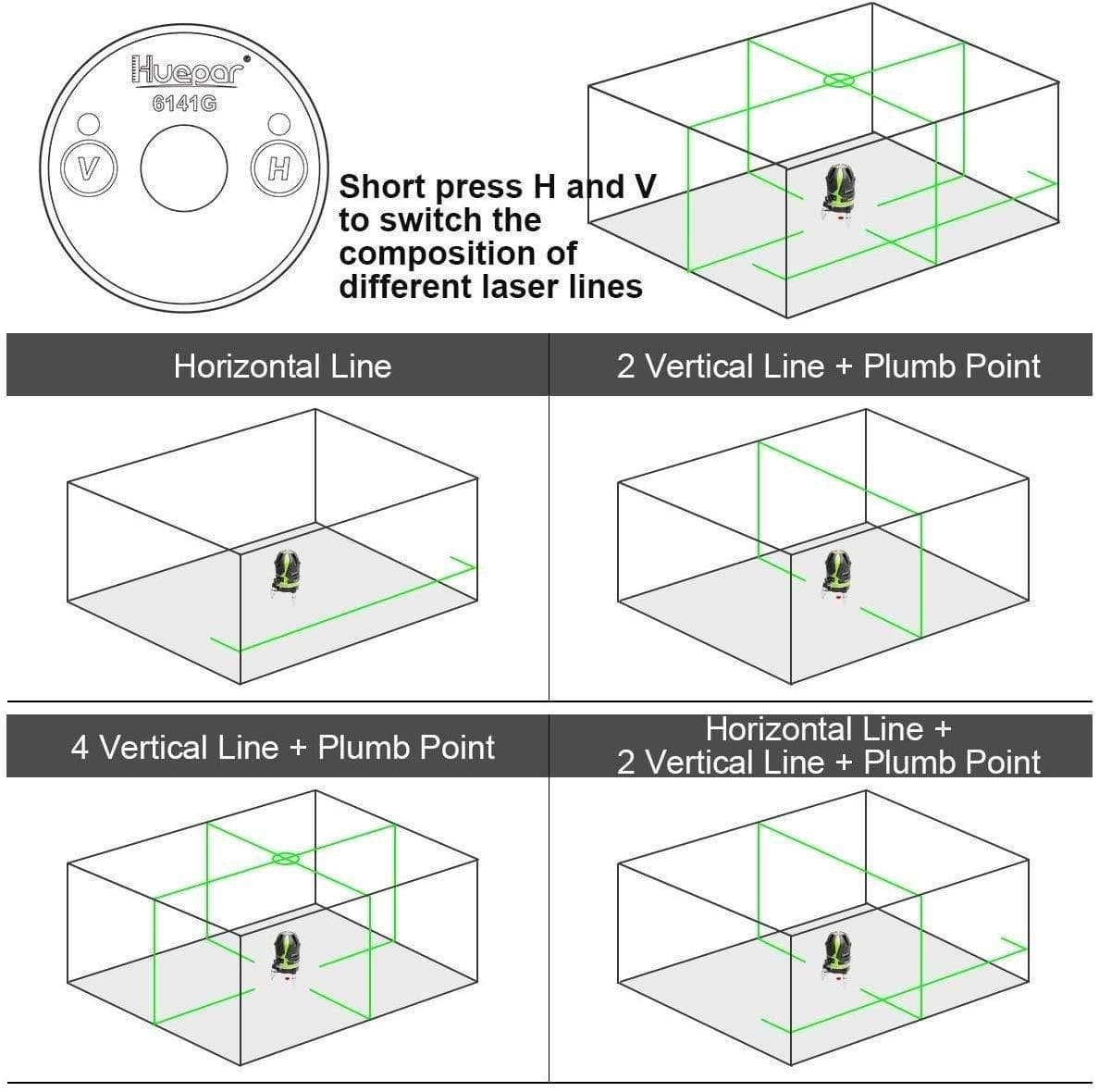 Huepar
6141G

V

H

Short press H and V to switch the composition of different laser lines

Horizontal Line

2 Vertical Line + Plumb Point

4 Vertical Line + Plumb Point

Horizontal Line + 2 Vertical Line + Plumb Point